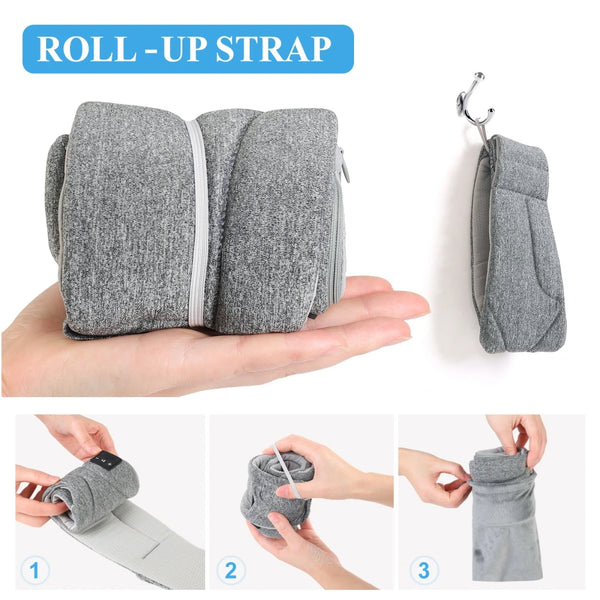 ROLL -UP STRAP

1

2

3